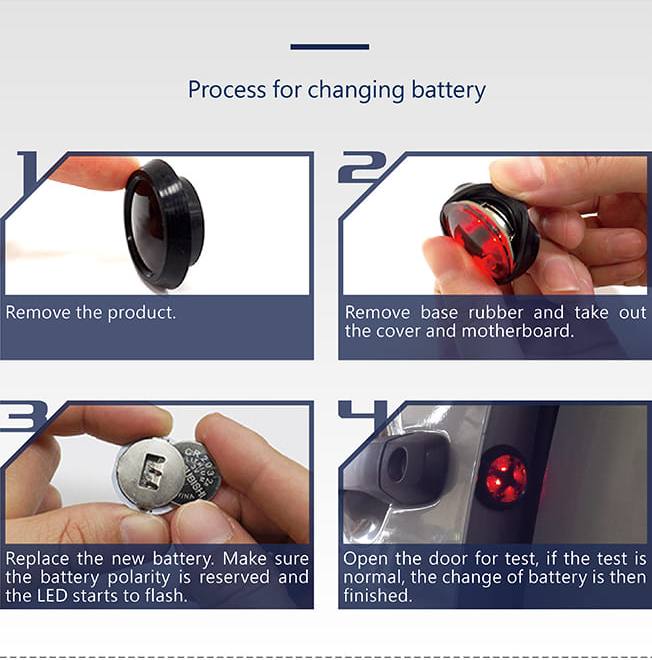 Process for changing battery

1

Remove the product.

2

Remove base rubber and take out the cover and motherboard.

3

CR2032

Replace the new battery. Make sure the battery polarity is reserved and the LED starts to flash.

4

Open the door for test, if the test is normal, the change of battery is then finished.