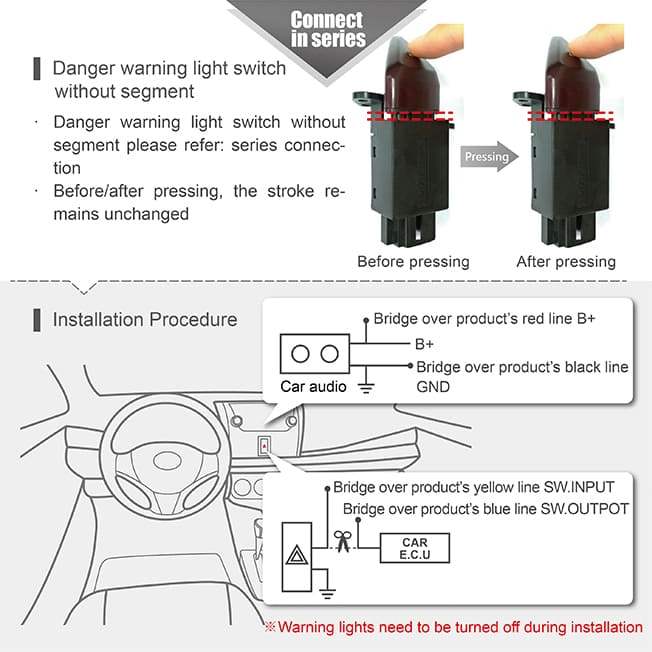 Connect in series

Danger warning light switch without segment

· Danger warning light switch without segment please refer: series connection

· Before/after pressing, the stroke remains unchanged

Pressing

Before pressing

After pressing

Installation Procedure

Bridge over product's red line B+

B+

Bridge over product's black line GND

Car audio

Bridge over product's yellow line SW.INPUT

Bridge over product's blue line SW.OUTPOT

CAR E.C.U

※Warning lights need to be turned off during installation